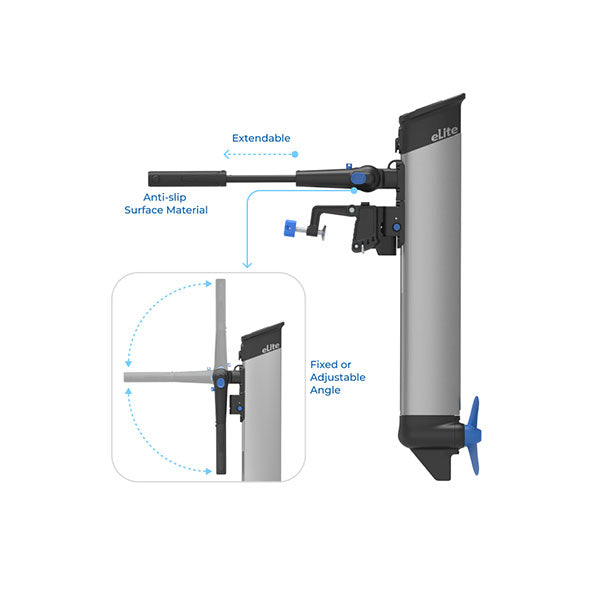 Extendable

eLite

Anti-slip
Surface Material

eLite

Fixed or
Adjustable
Angle